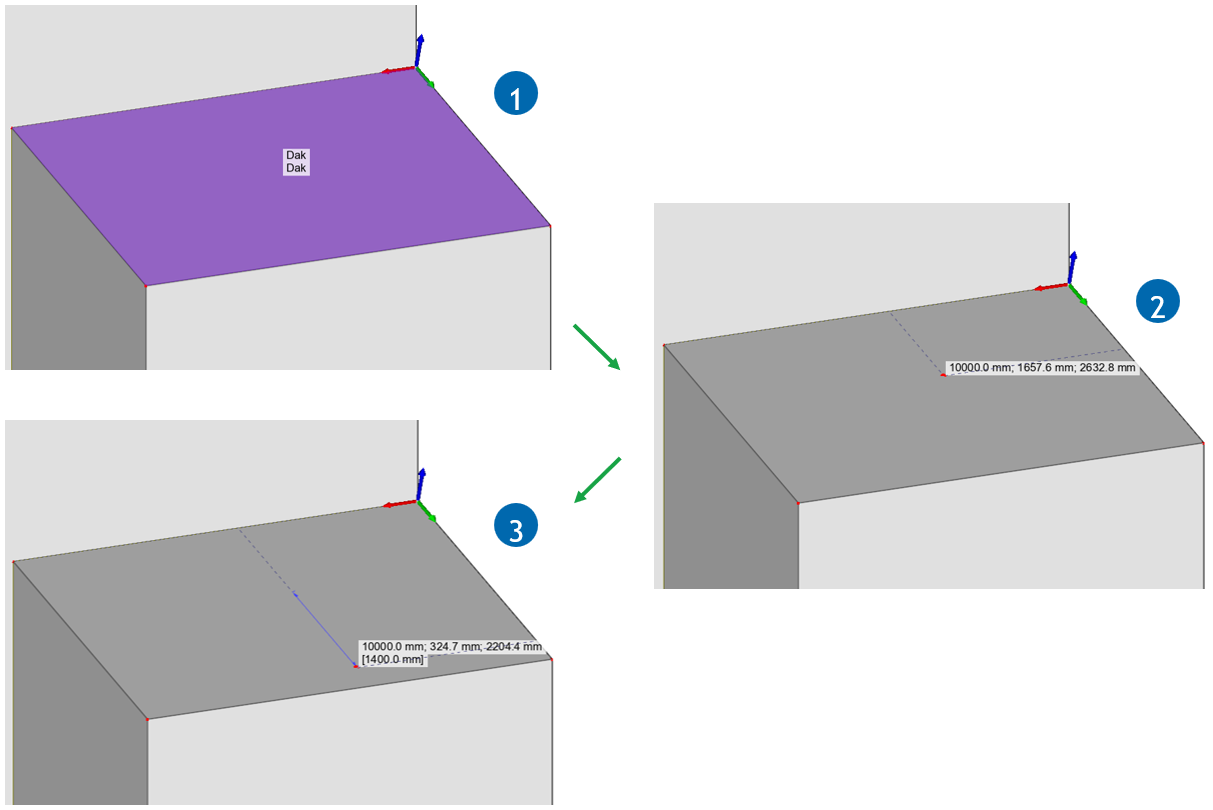 1

Dak
Dak

2

10000.0 mm; 1657.6 mm; 2632.8 mm

3

10000.0 mm; 324.7 mm; 2204.4 mm
[1400.0 mm]